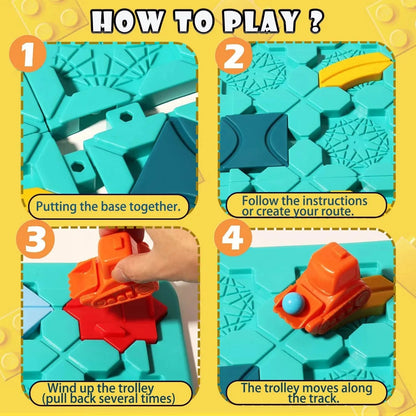 HOW TO PLAY ?

1

Putting the base together.

2

Follow the instructions or create your route.

3

Wind up the trolley (pull back several times)

4

The trolley moves along the track.